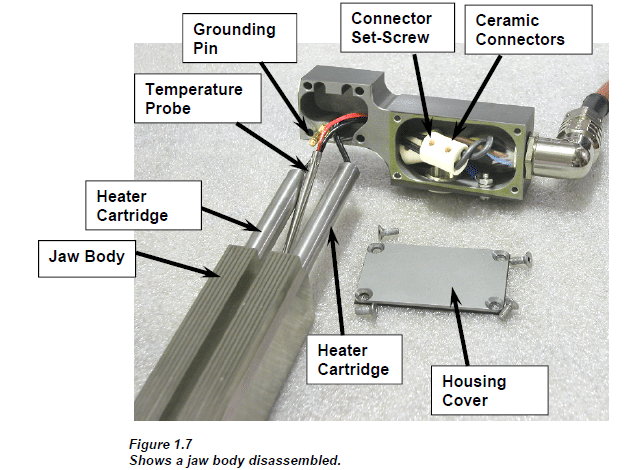 Grounding Pin

Connector Set-Screw

Ceramic Connectors

Temperature Probe

Heater Cartridge

Jaw Body

Heater Cartridge

Housing Cover

Figure 1.7
Shows a jaw body disassembled.