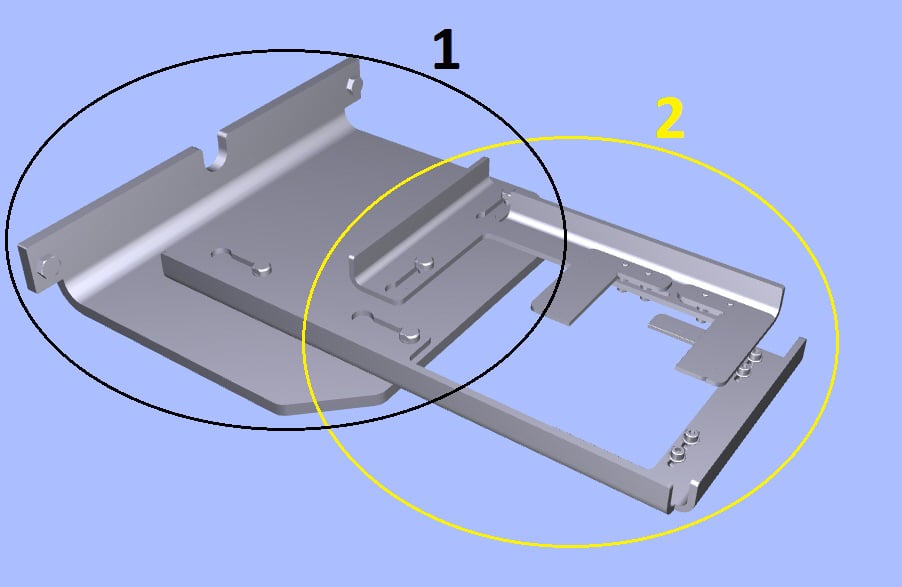 1

2